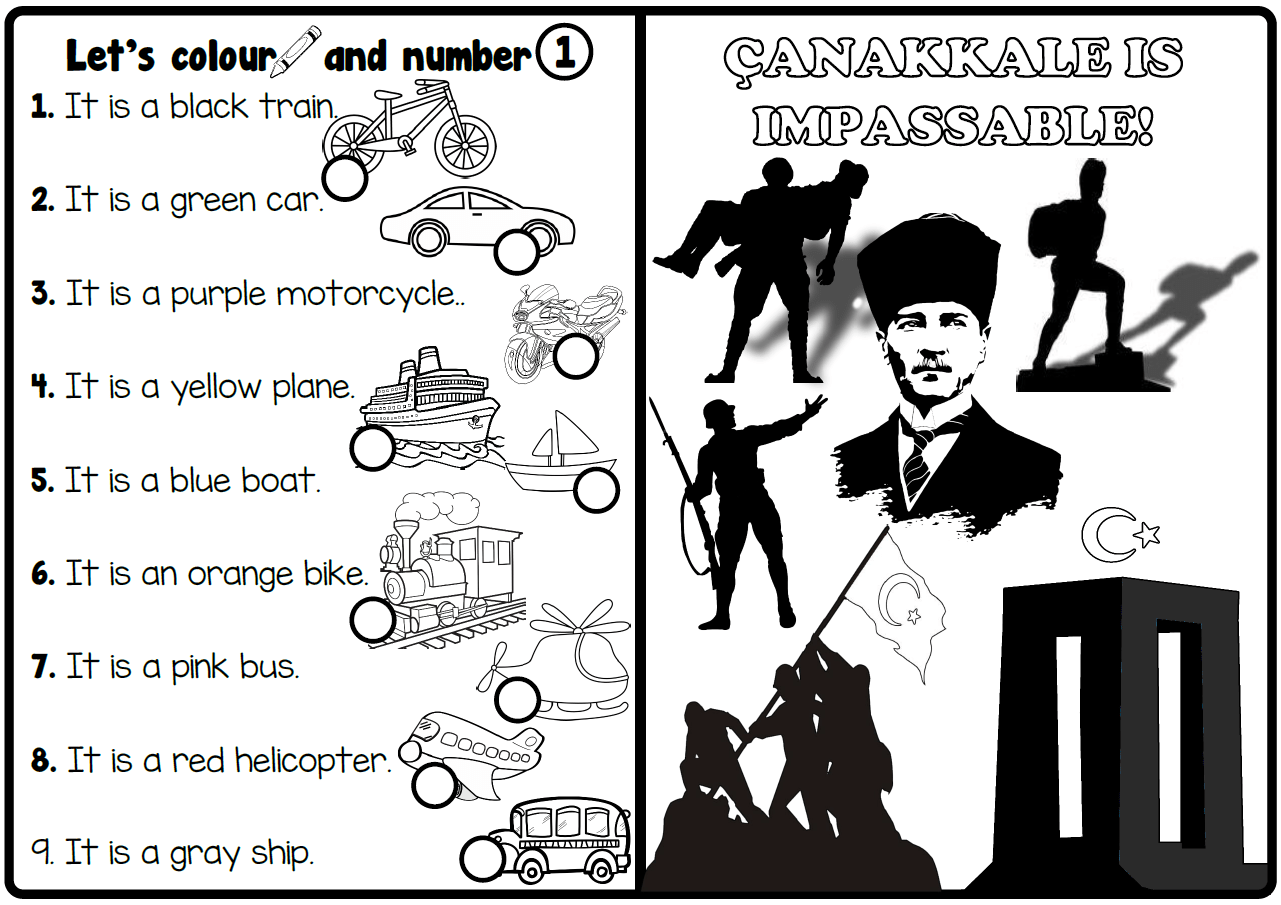 Let's colour and number 1

1. It is a black train.

2. It is a green car.

3. It is a purple motorcycle..

4. It is a yellow plane.

5. It is a blue boat.

6. It is an orange bike.

7. It is a pink bus.

8. It is a red helicopter.

9. It is a gray ship.

ÇANAKKALE IS IMPASSABLE!