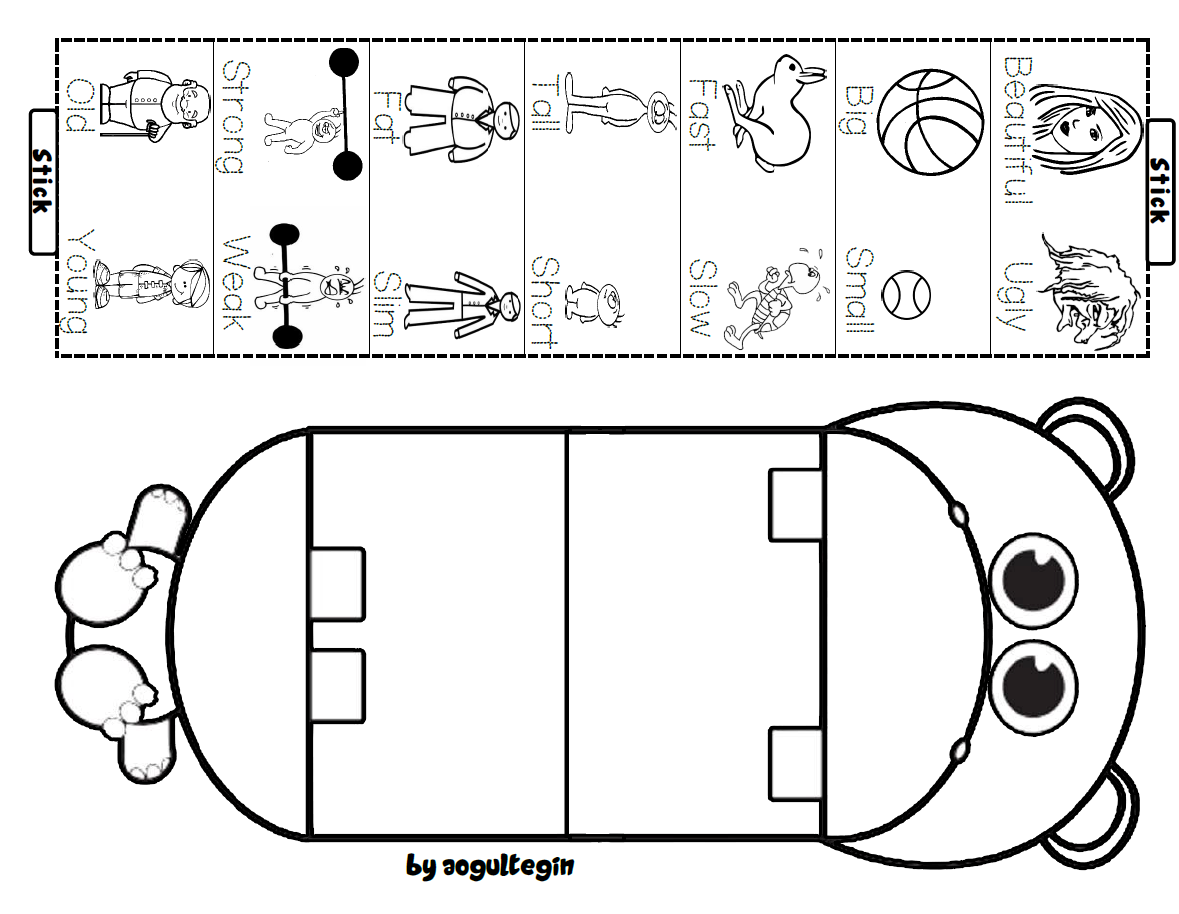 Stick

Old
Young

Strong
Weak

Fat
Slim

Tall
Short

Fast
Slow

Big
Small

Beautiful
Ugly

Stick

by aogultegin