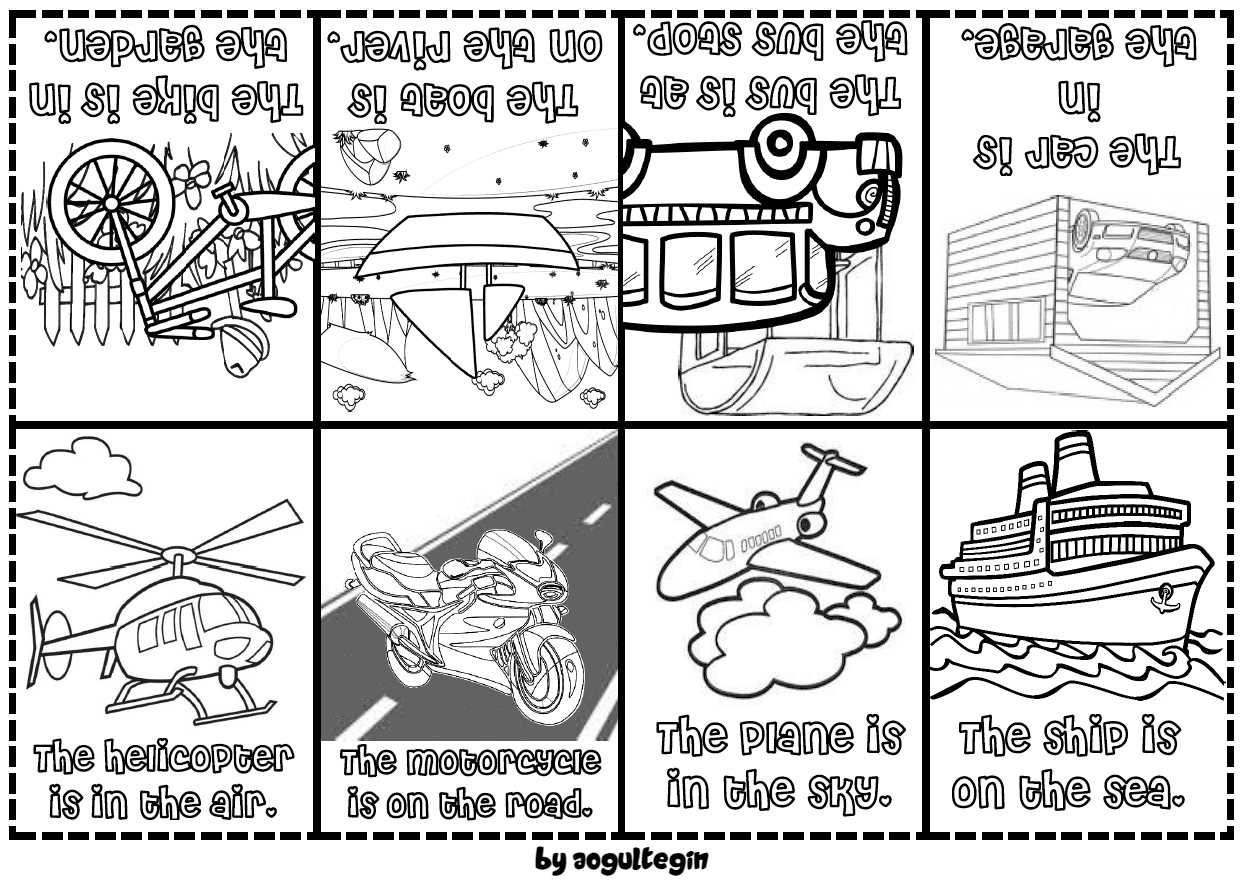 The bike is in the garden.

The boat is on the river.

The bus is at the bus stop.

The car is in the garage.

The helicopter is in the air.

The motorcycle is on the road.

The plane is in the sky.

The ship is on the sea.

by aogultegin